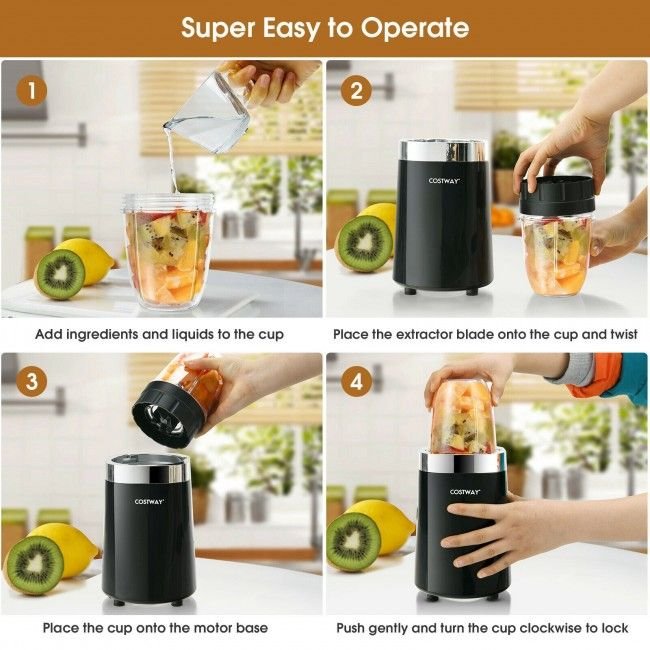 Super Easy to Operate

1

Add ingredients and liquids to the cup

2

COSTWAY

Place the extractor blade onto the cup and twist

3

COSTWAY

Place the cup onto the motor base

4

COSTWAY

Push gently and turn the cup clockwise to lock